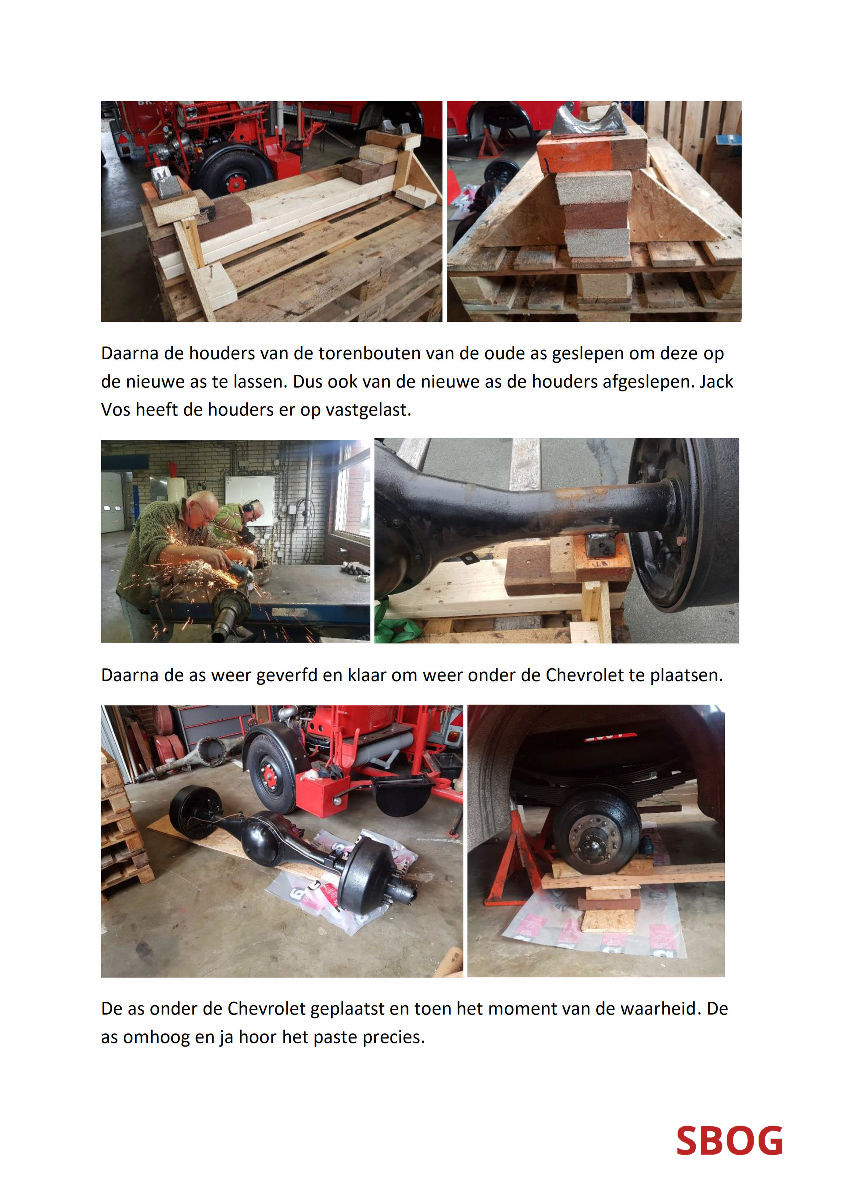 Daarna de houders van de torenbouten van de oude as geslepen om deze op de nieuwe as te lassen. Dus ook van de nieuwe as de houders afgeslepen. Jack Vos heeft de houders er op vastgelast.

Daarna de as weer geverfd en klaar om weer onder de Chevrolet te plaatsen.

De as onder de Chevrolet geplaatst en toen het moment van de waarheid. De as omhoog en ja hoor het paste precies.

SBOG